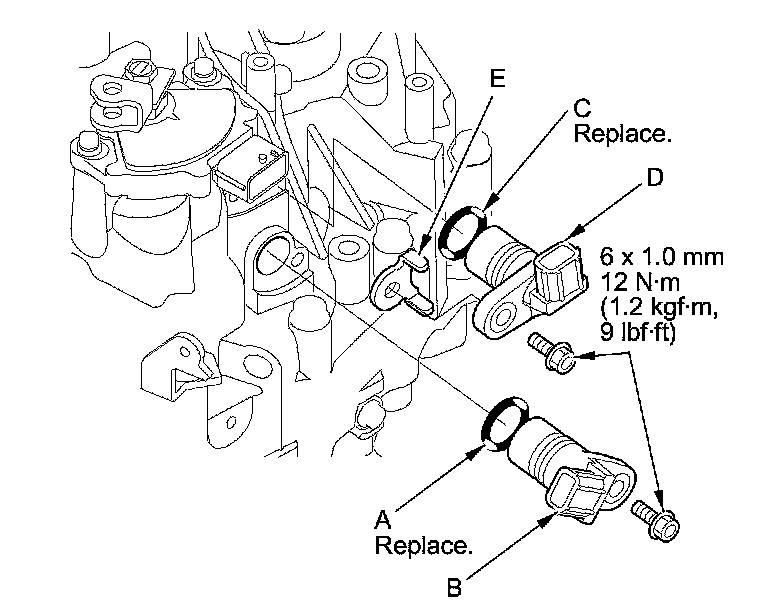 E

C
Replace.

D

6 x 1.0 mm
12 N·m
(1.2 kgf·m,
9 lbf·ft)

A
Replace.

B