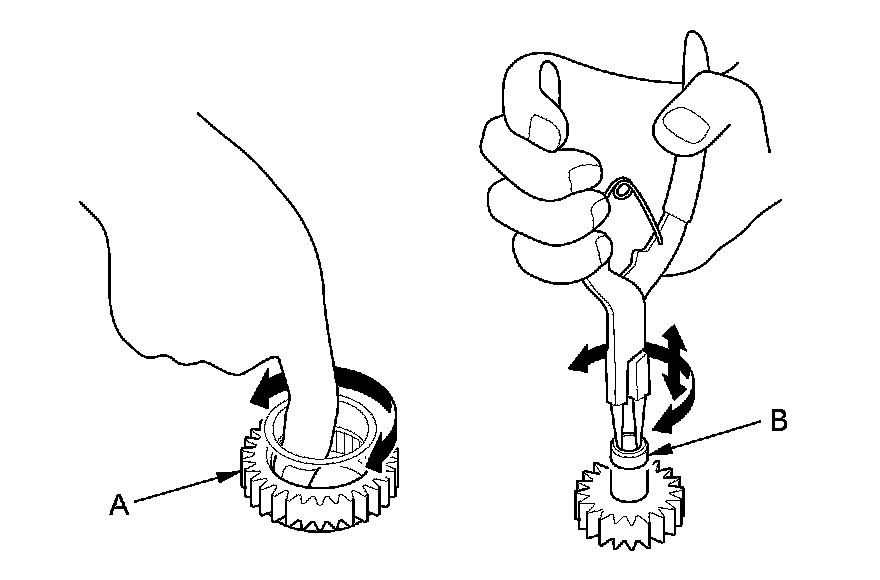 A

B