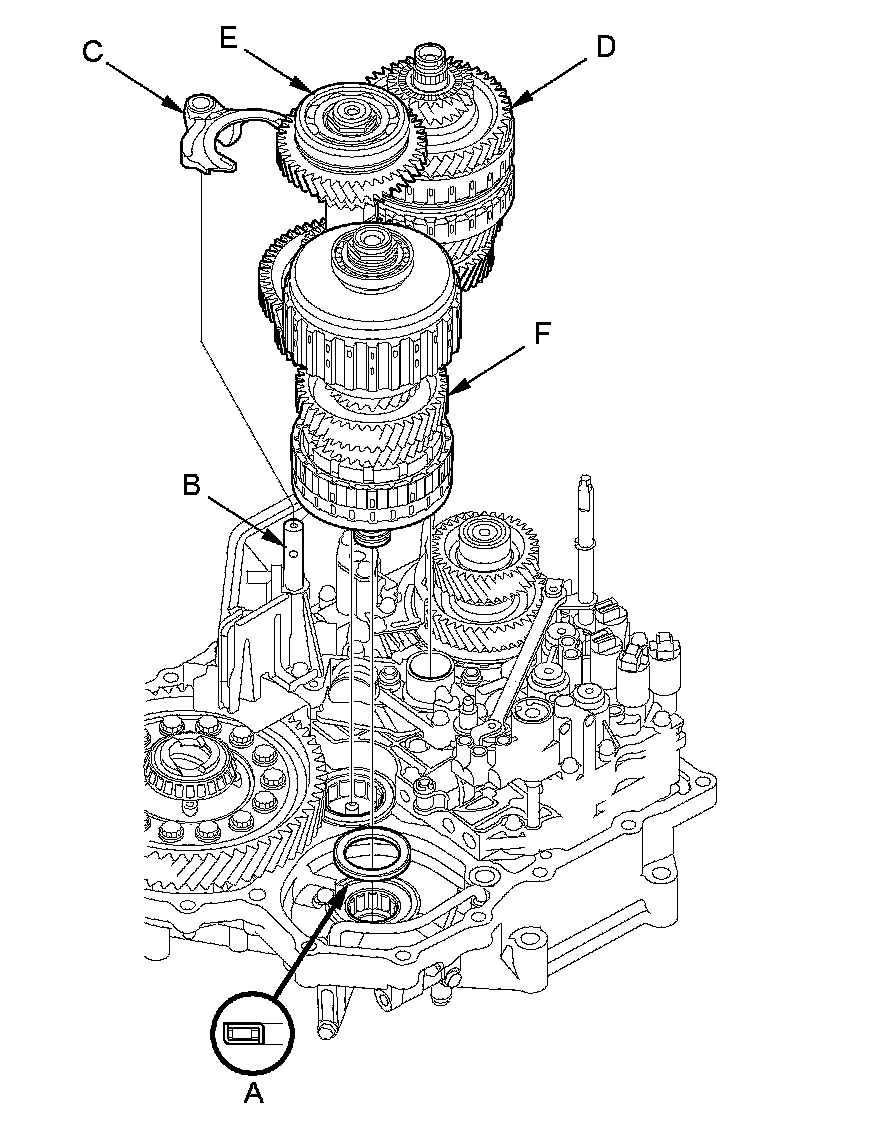 C
E
D
F
B
A