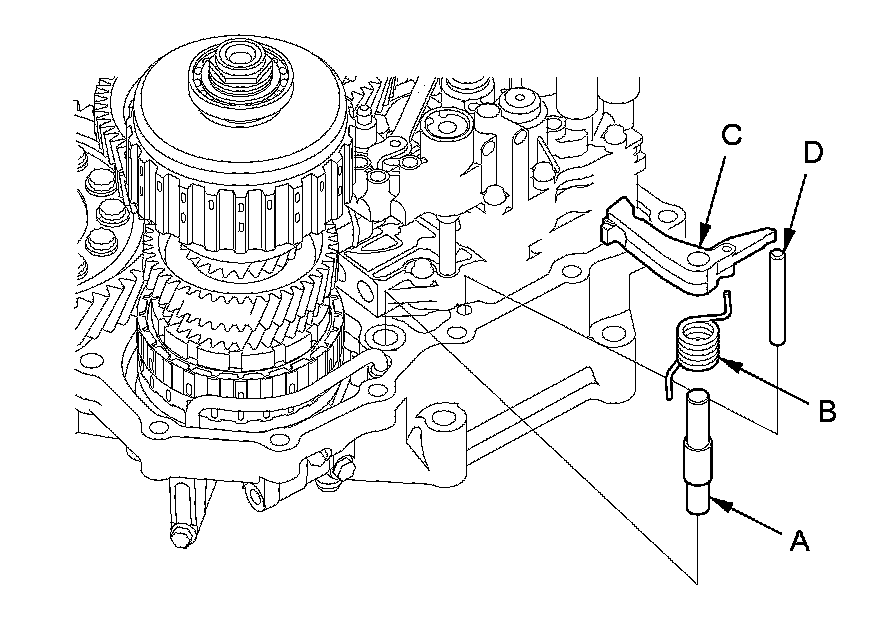 C
D
B
A