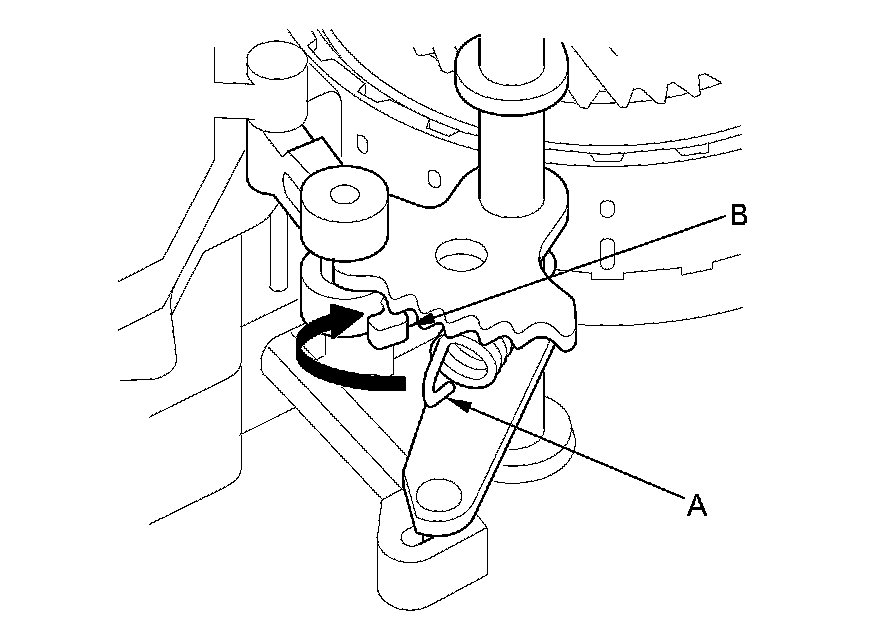 B
A