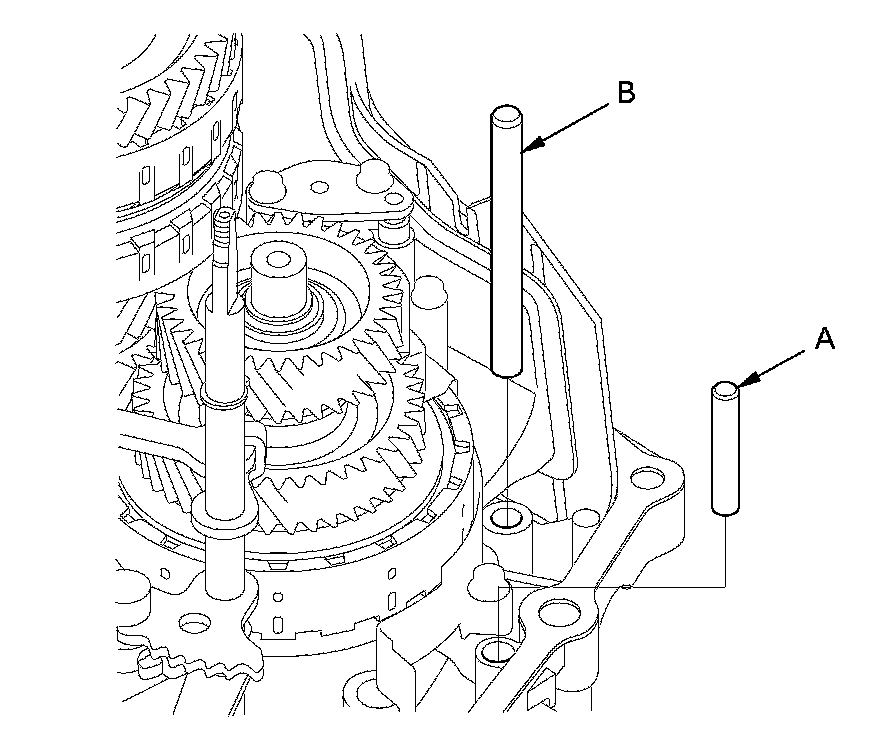 B

A