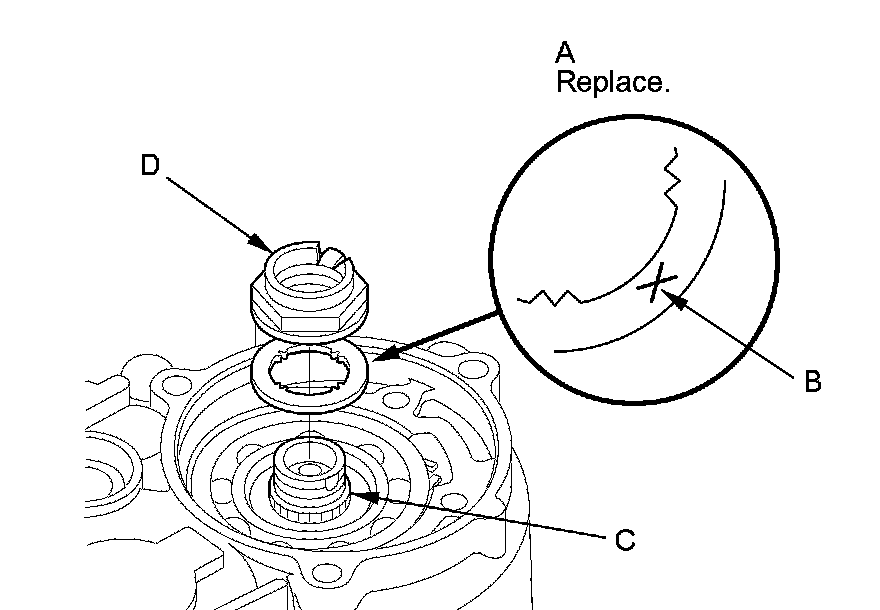 A
Replace.

D

B

C