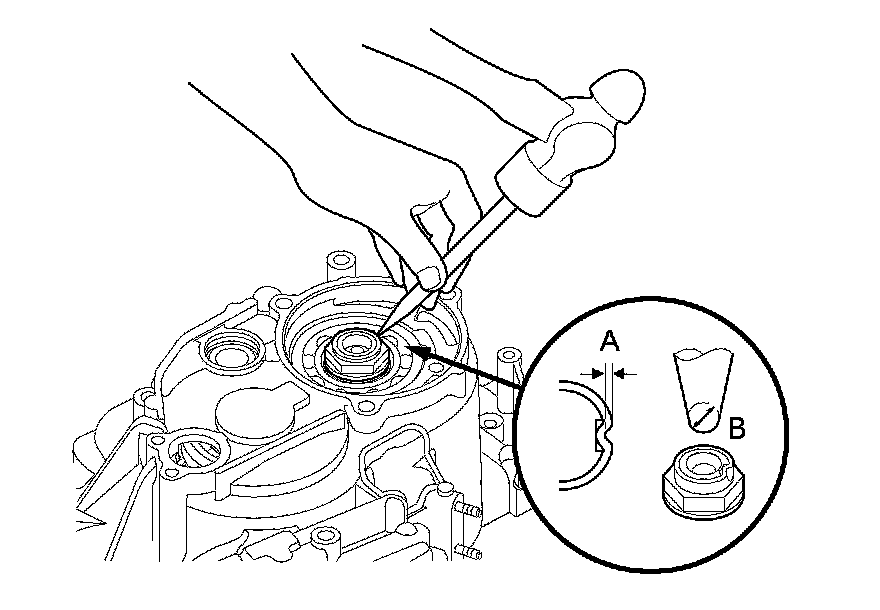 A
B