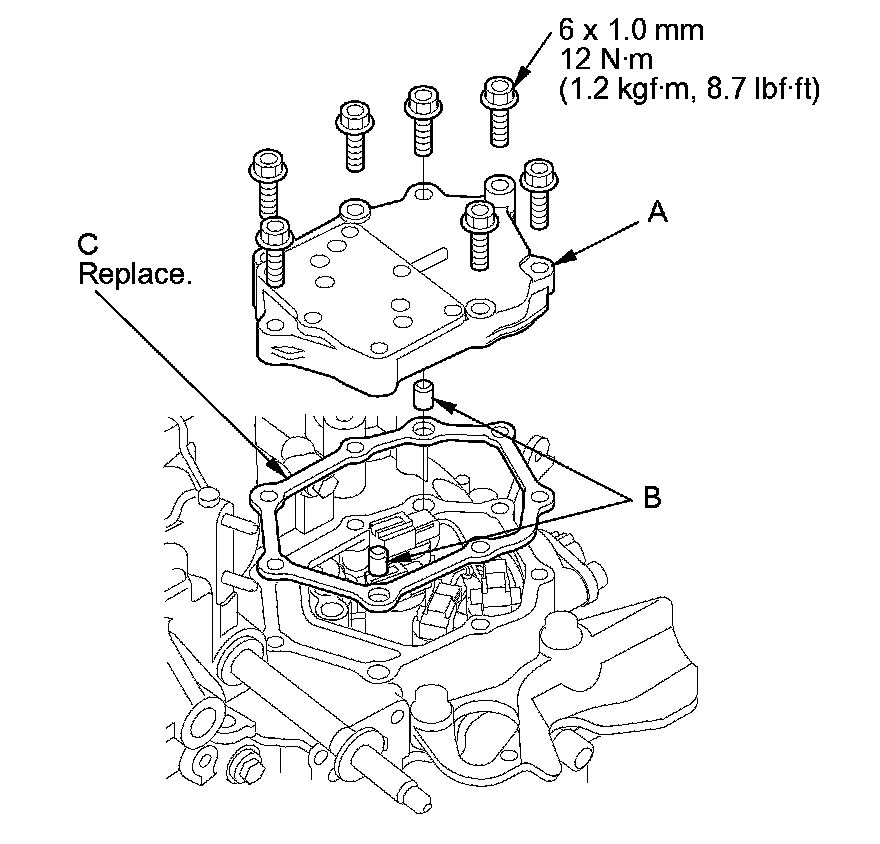 6 x 1.0 mm
12 N·m
(1.2 kgf·m, 8.7 lbf·ft)

A

C
Replace.

B