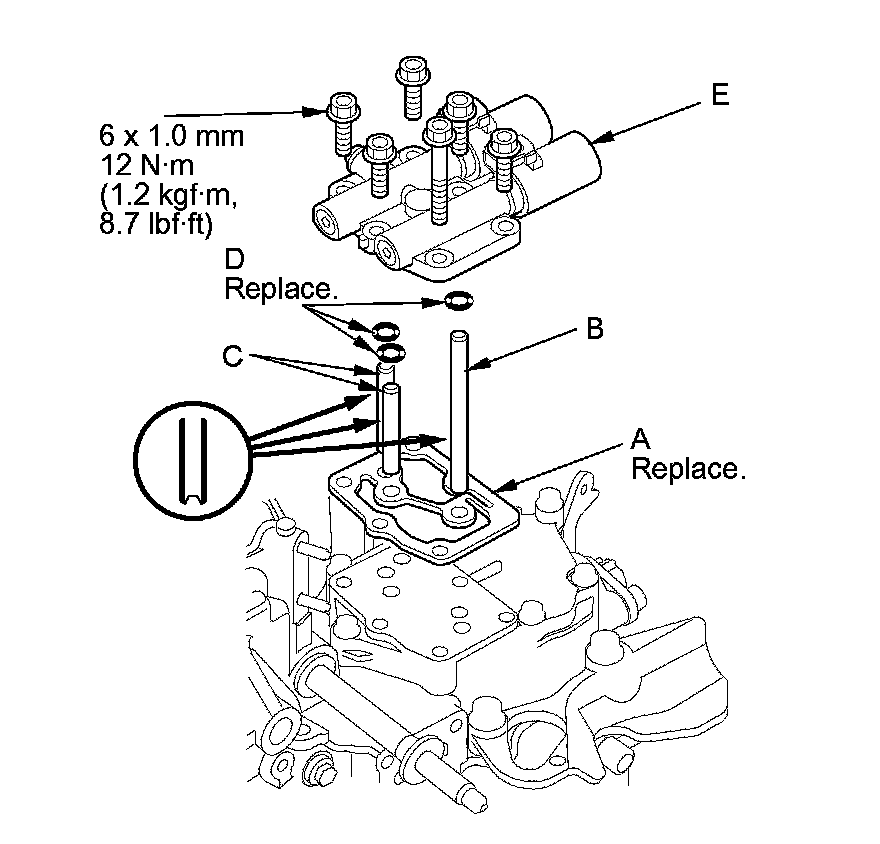 6 x 1.0 mm
12 N·m
(1.2 kgf·m,
8.7 lbf·ft)

E

D
Replace.

B

C

A
Replace.