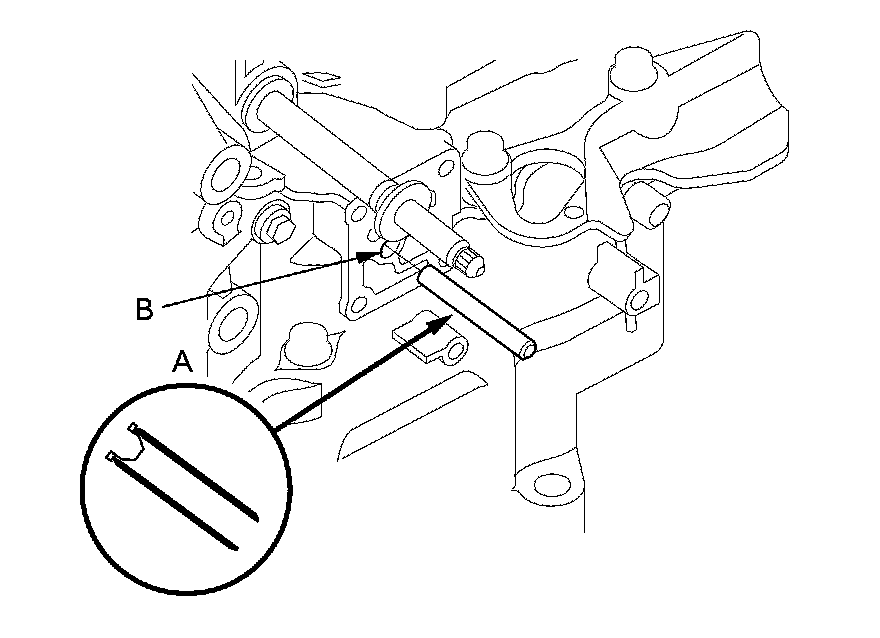 B

A