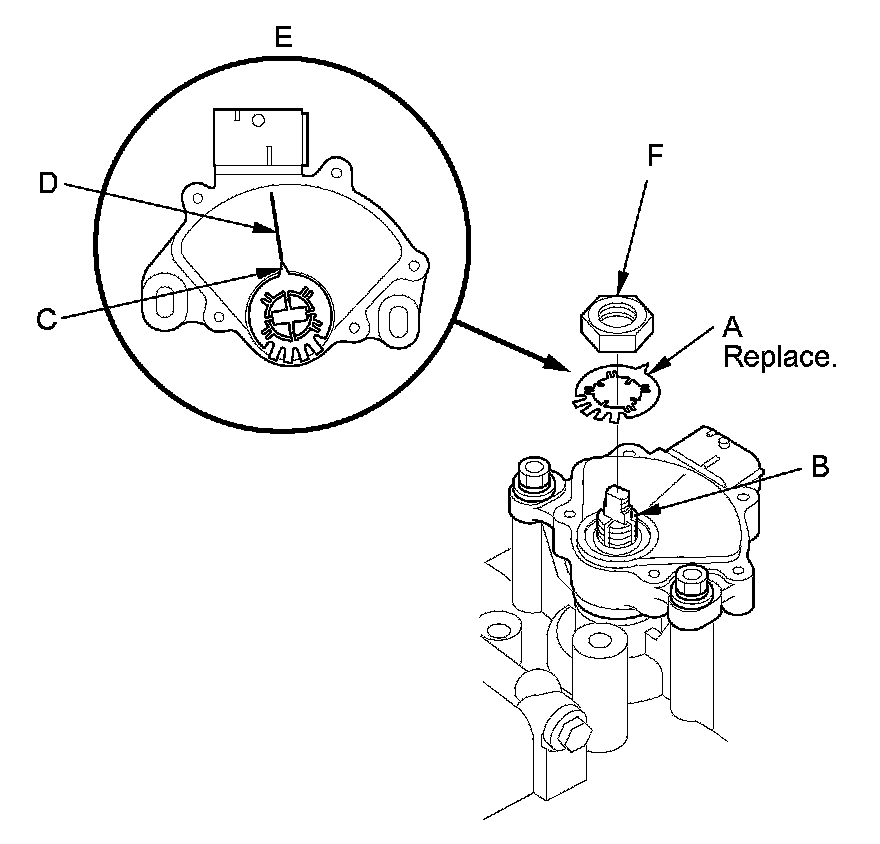 E

D

C

F

A
Replace.

B