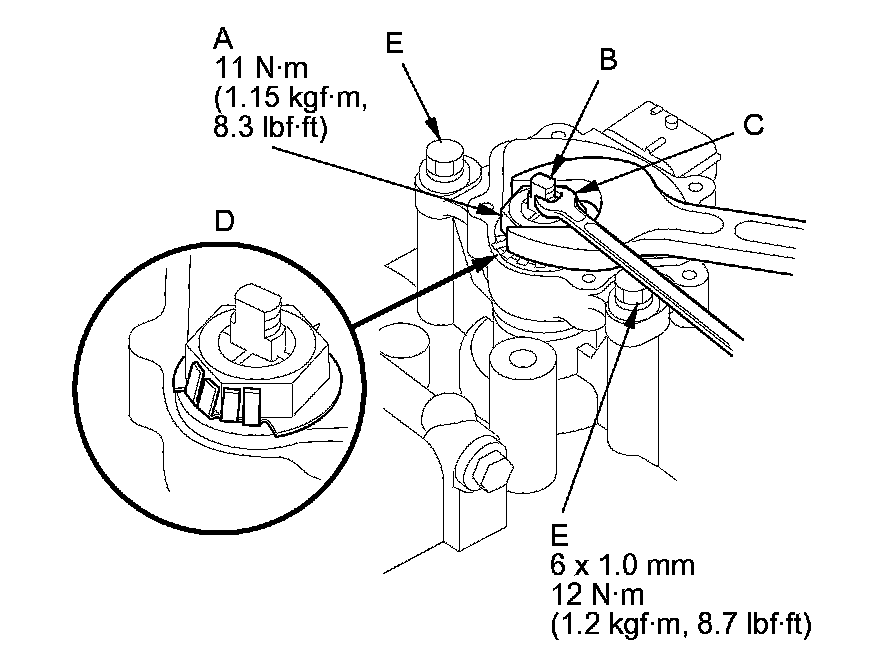 A
11 N·m
(1.15 kgf·m,
8.3 lbf·ft)

E

B

C

D

E
6 x 1.0 mm
12 N·m
(1.2 kgf·m, 8.7 lbf·ft)