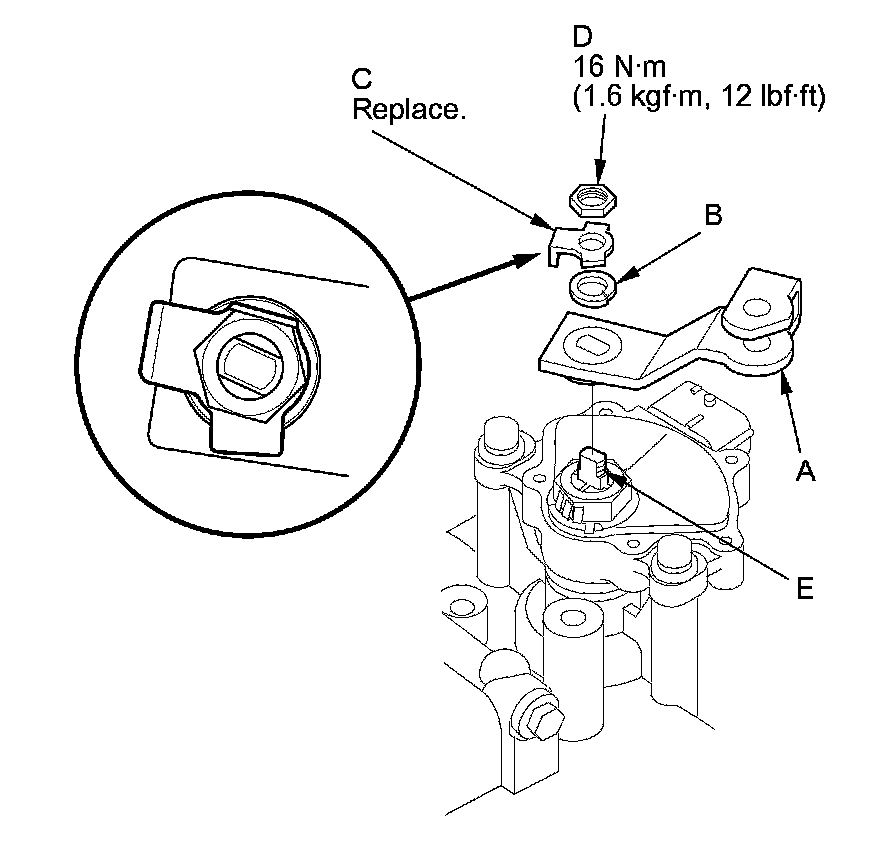 D
16 N·m
(1.6 kgf·m, 12 lbf·ft)

C
Replace.

B

A

E