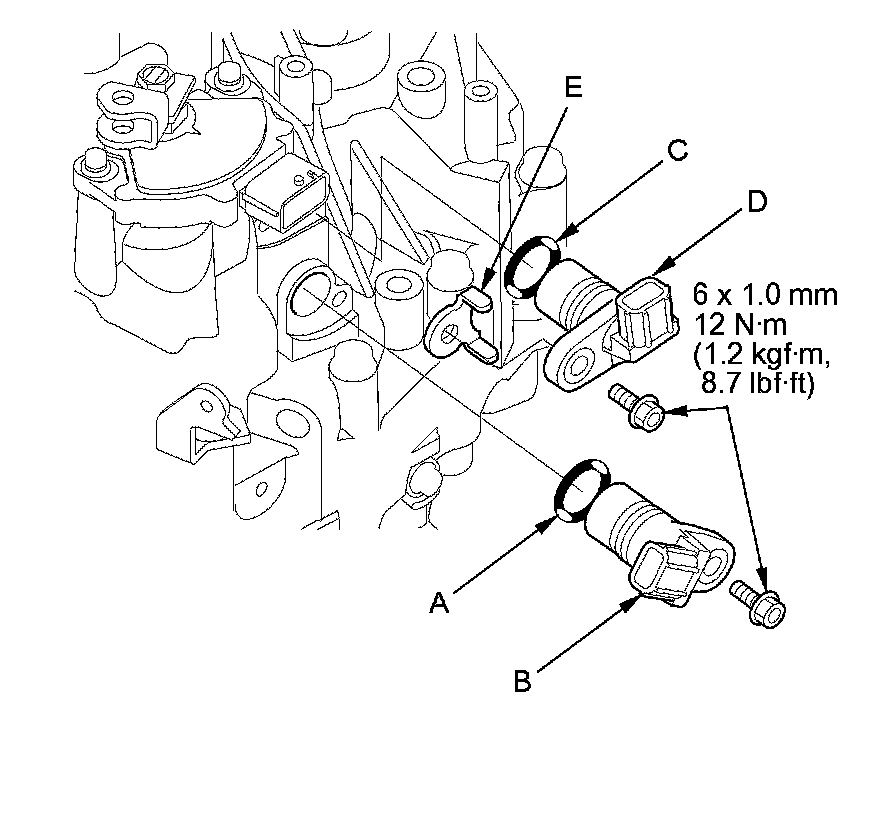 E

C

D

6 x 1.0 mm
12 N·m
(1.2 kgf·m,
8.7 lbf·ft)

A

B