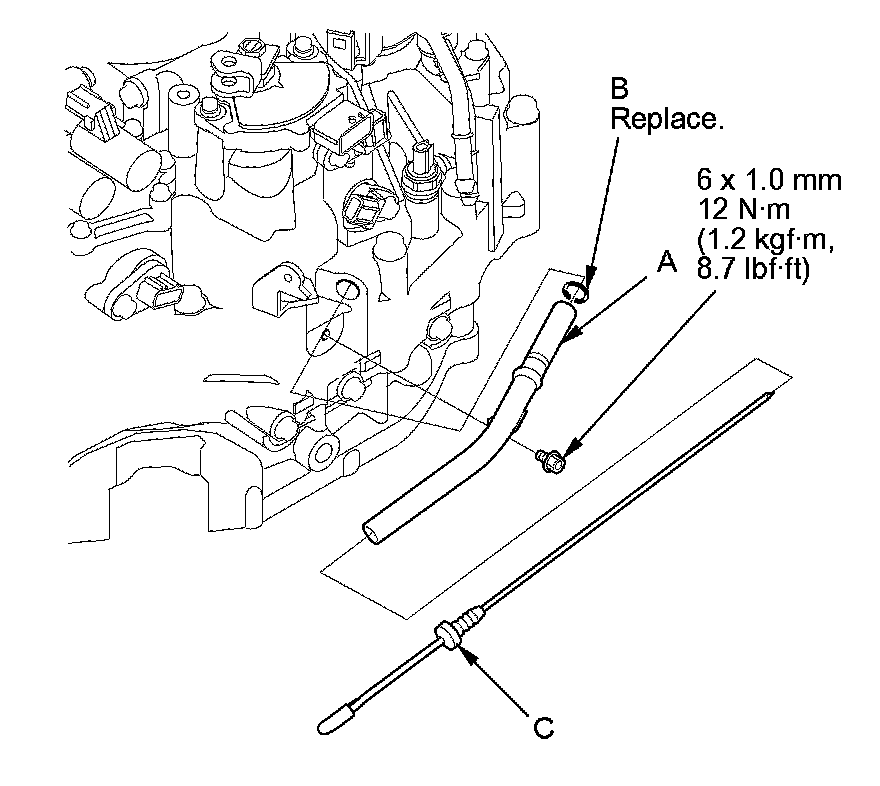 B
Replace.

6 x 1.0 mm
12 N·m
(1.2 kgf·m,
8.7 lbf·ft)

A

C