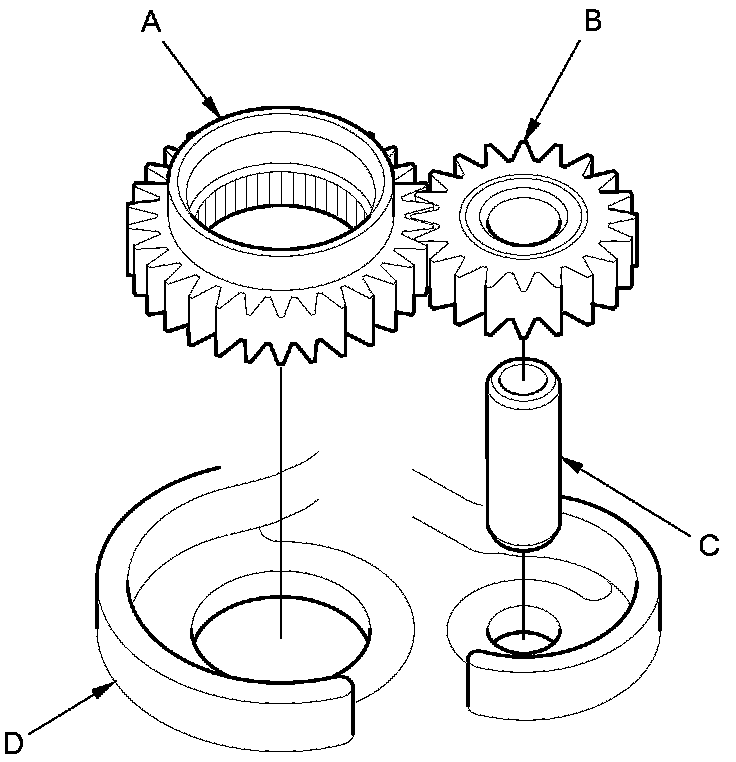 A
B
C
D