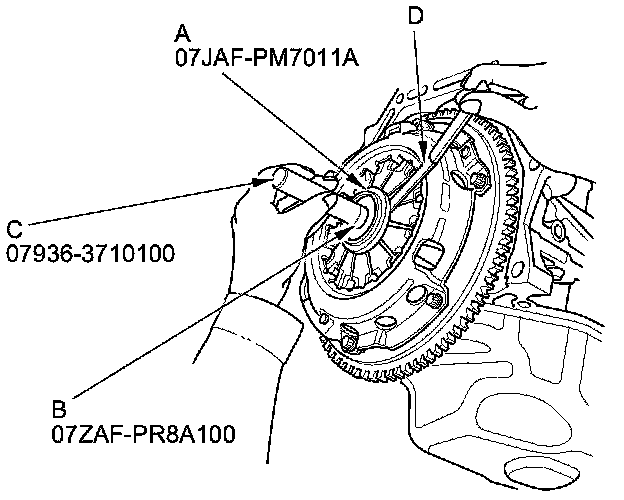 A
07JAF-PM7011A

D

C
07936-3710100

B
07ZAF-PR8A100