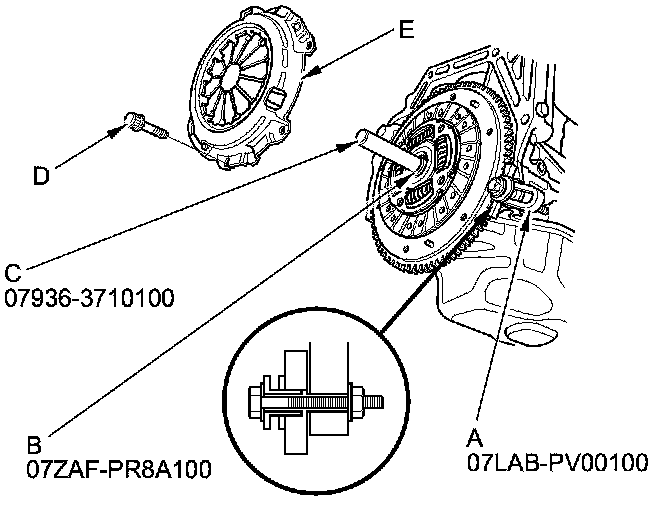 E

D

C
07936-3710100

B
07ZAF-PR8A100

A
07LAB-PV00100