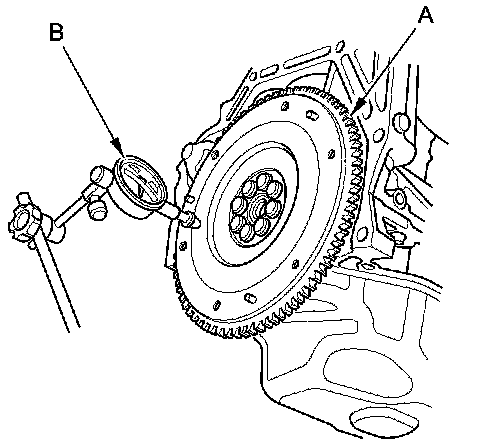 B

A