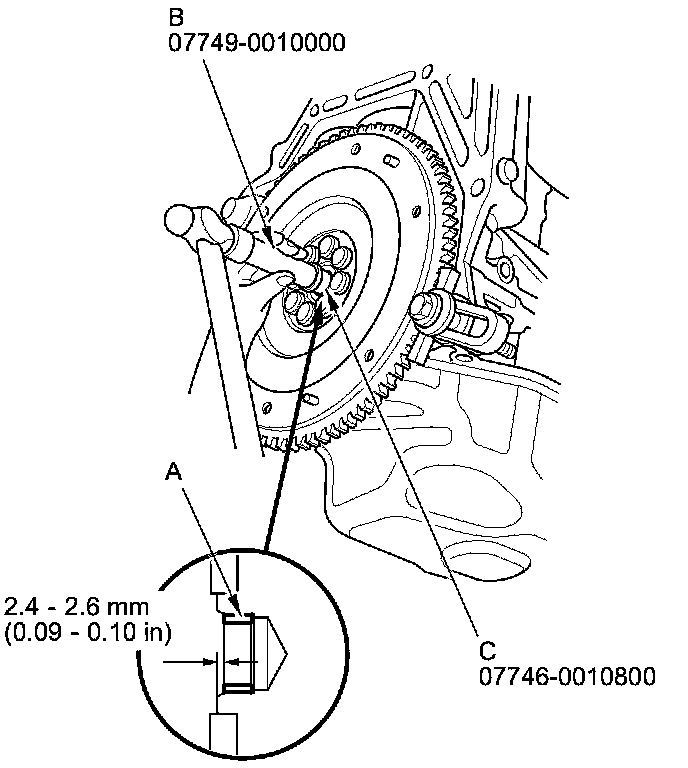 B
07749-0010000

A

2.4 - 2.6 mm
(0.09 - 0.10 in)

C
07746-0010800