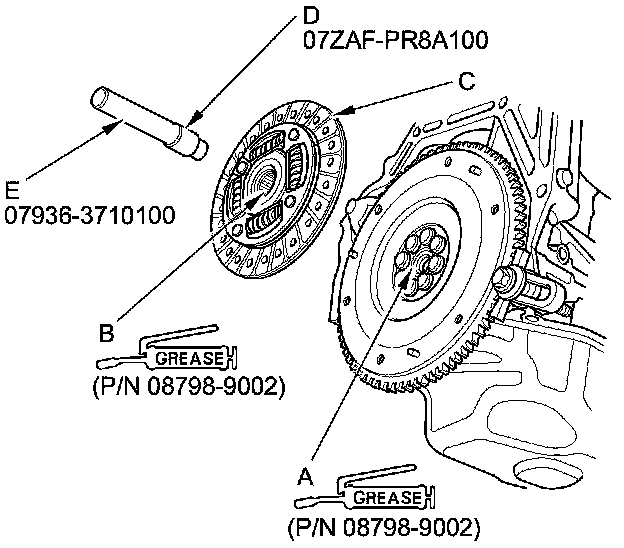 D
07ZAF-PR8A100

C

E
07936-3710100

B
GREASE
(P/N 08798-9002)

A
GREASE
(P/N 08798-9002)