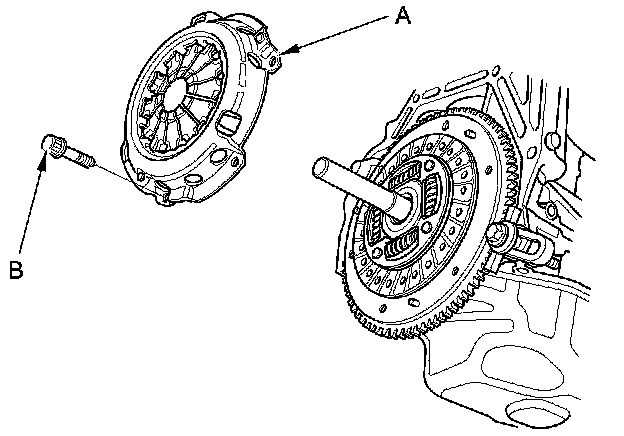 A

B