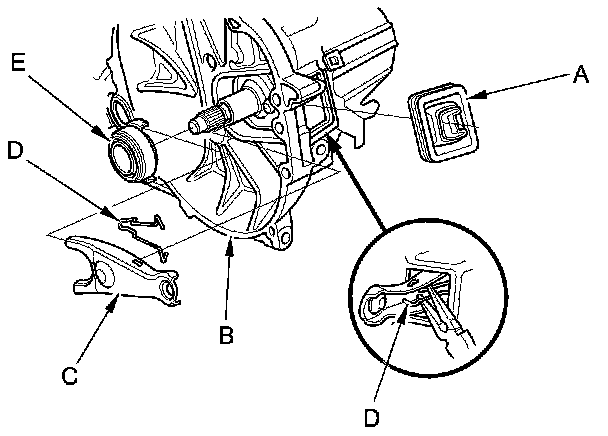 E
A
D
B
C
D