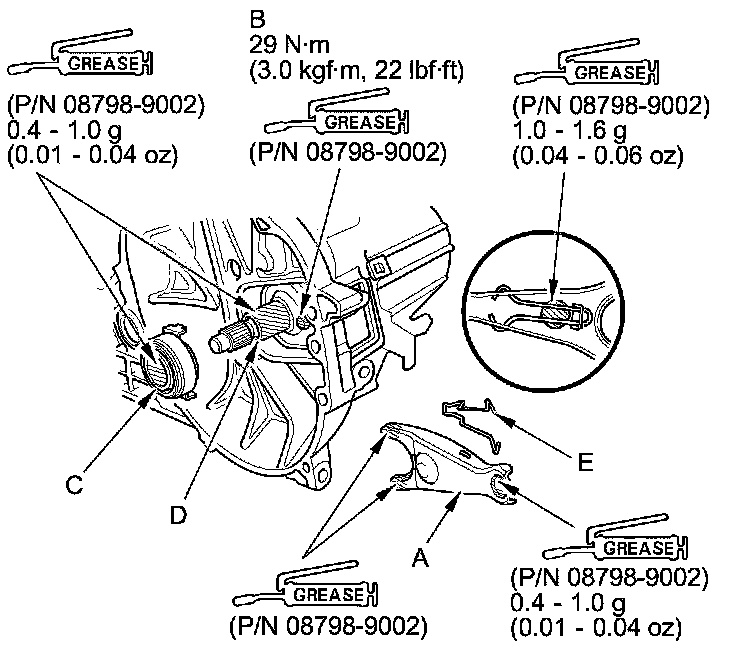 GREASE
(P/N 08798-9002)
0.4 - 1.0 g
(0.01 - 0.04 oz)

B
29 N·m
(3.0 kgf·m, 22 lbf·ft)

GREASE
(P/N 08798-9002)

GREASE
(P/N 08798-9002)
1.0 - 1.6 g
(0.04 - 0.06 oz)

C

D

E

A

GREASE
(P/N 08798-9002)

GREASE
(P/N 08798-9002)
0.4 - 1.0 g
(0.01 - 0.04 oz)