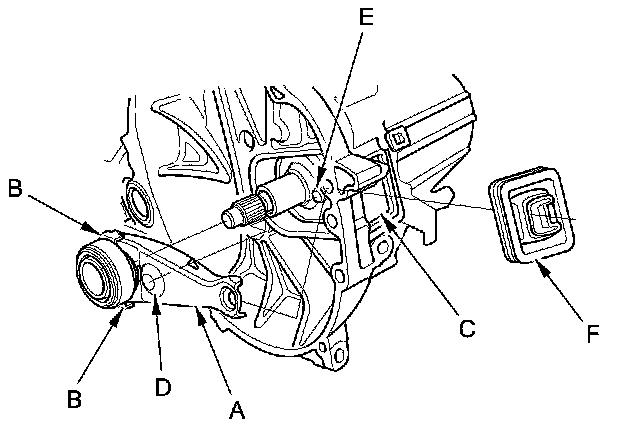 E
B
C
F
B
D
A