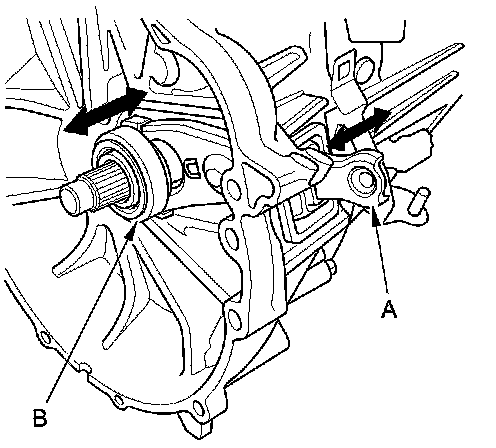 A

B