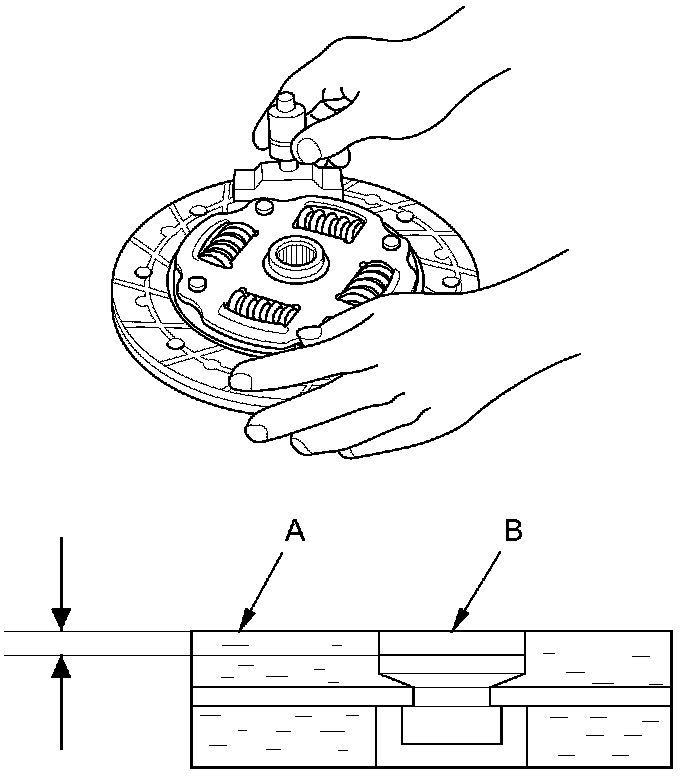 A
B