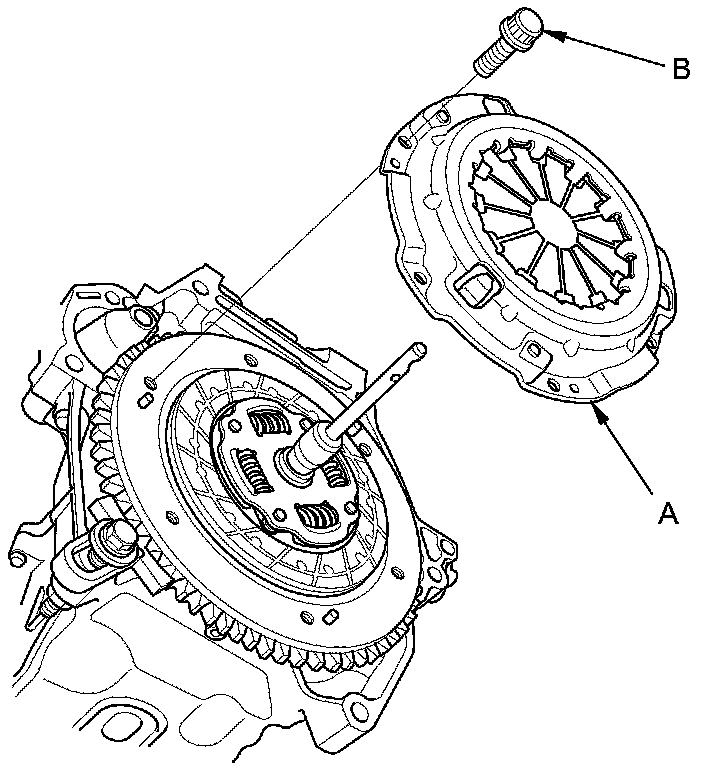 B

A