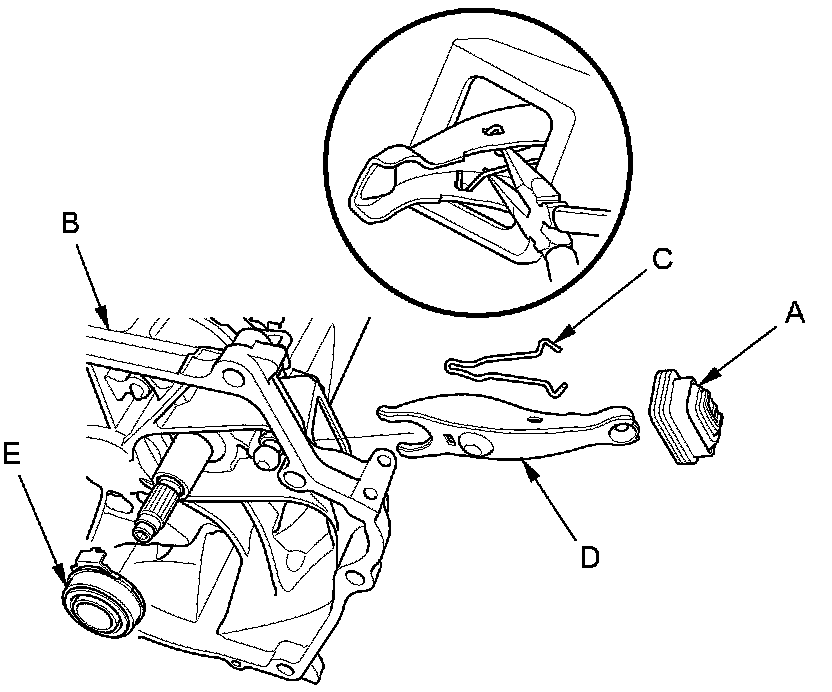 B
C
A
E
D