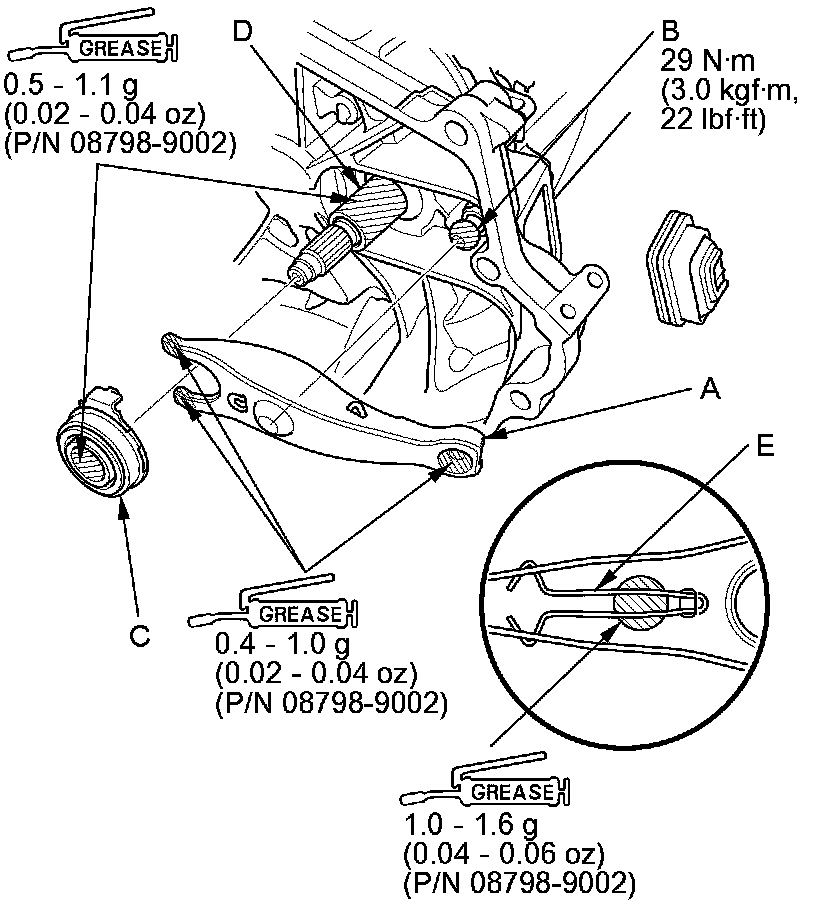 GREASE
0.5 - 1.1 g
(0.02 - 0.04 oz)
(P/N 08798-9002)

D

B
29 N·m
(3.0 kgf·m,
22 lbf·ft)

A

E

C

GREASE
0.4 - 1.0 g
(0.02 - 0.04 oz)
(P/N 08798-9002)

GREASE
1.0 - 1.6 g
(0.04 - 0.06 oz)
(P/N 08798-9002)