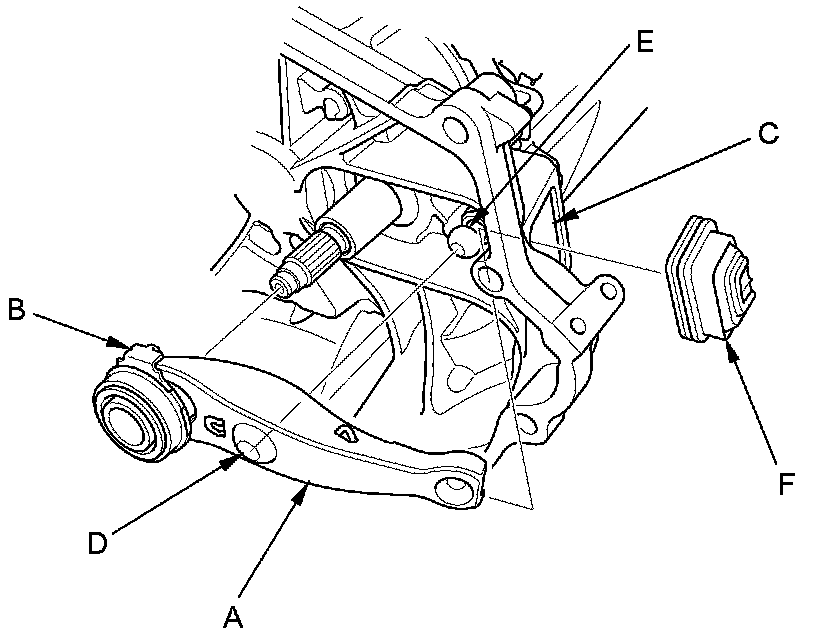 E
C
B
F
D
A