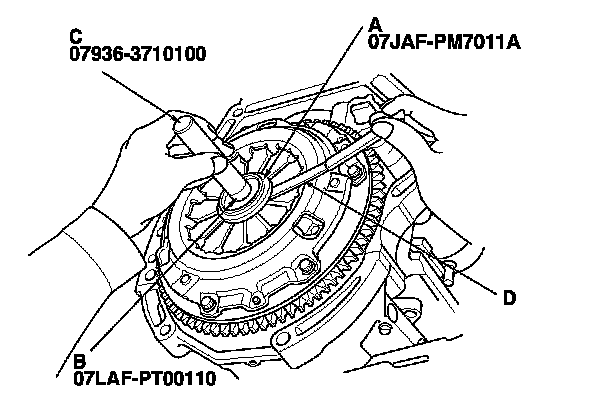 C
07936-3710100

A
07JAF-PM7011A

D

B
07LAF-PT00110