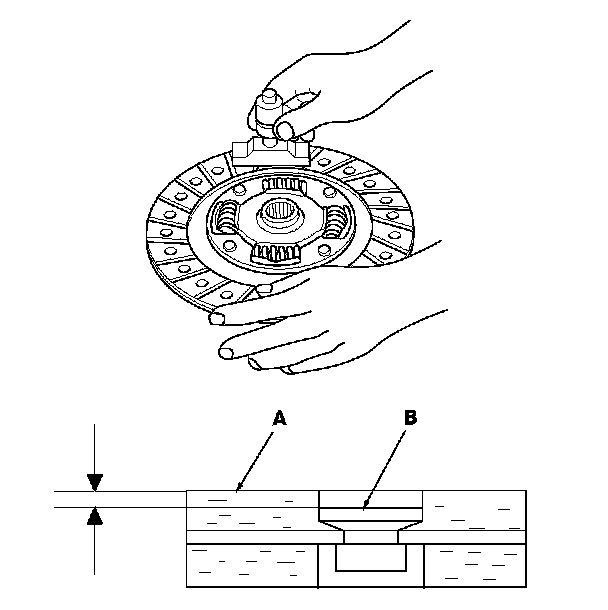 A
B