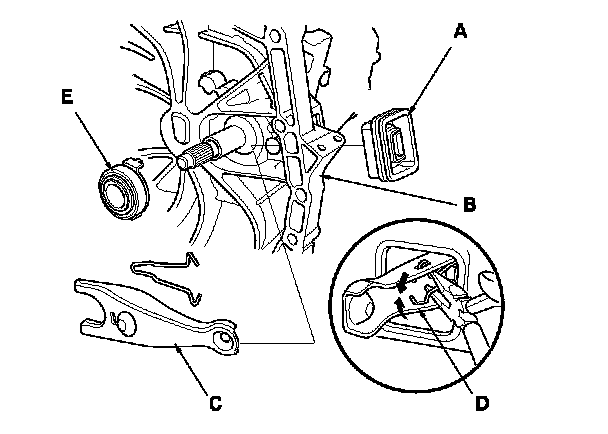 A
E
B
C
D