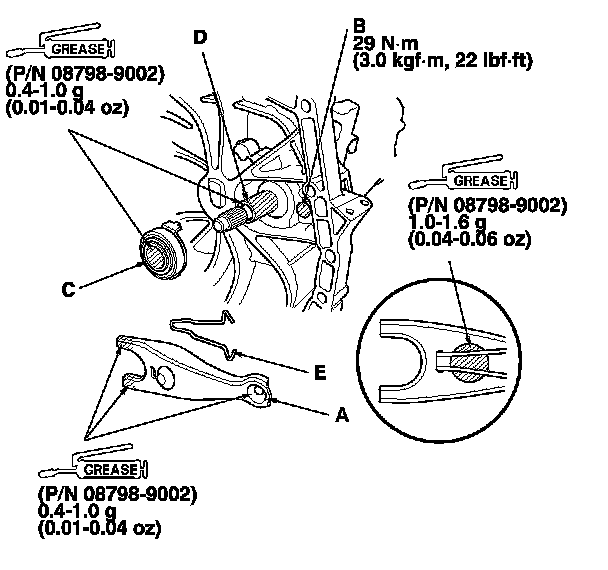 GREASE
(P/N 08798-9002)
0.4-1.0 g
(0.01-0.04 oz)

D

B
29 N·m
(3.0 kgf·m, 22 lbf·ft)

GREASE
(P/N 08798-9002)
1.0-1.6 g
(0.04-0.06 oz)

C

E

A

GREASE
(P/N 08798-9002)
0.4-1.0 g
(0.01-0.04 oz)