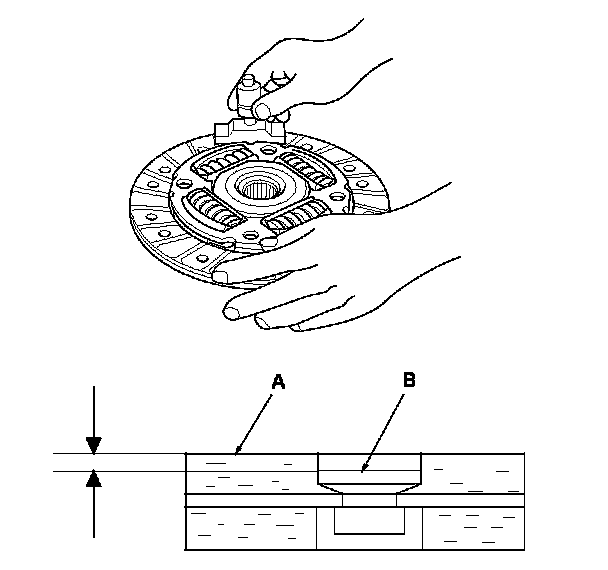 A

B