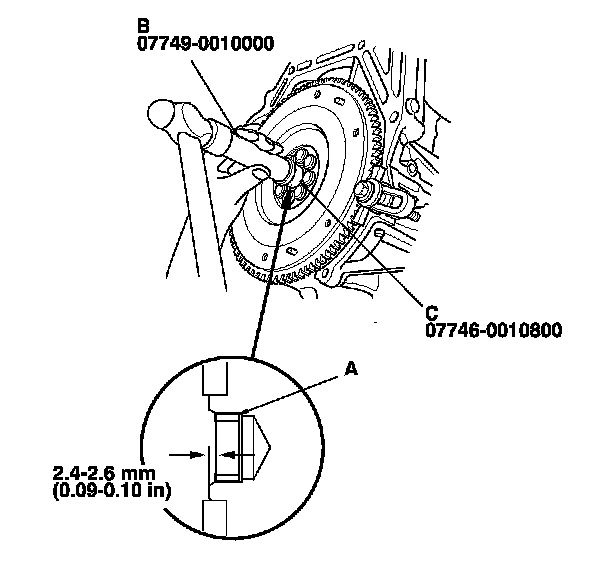 B
07749-0010000

C
07746-0010800

A

2.4-2.6 mm
(0.09-0.10 in)