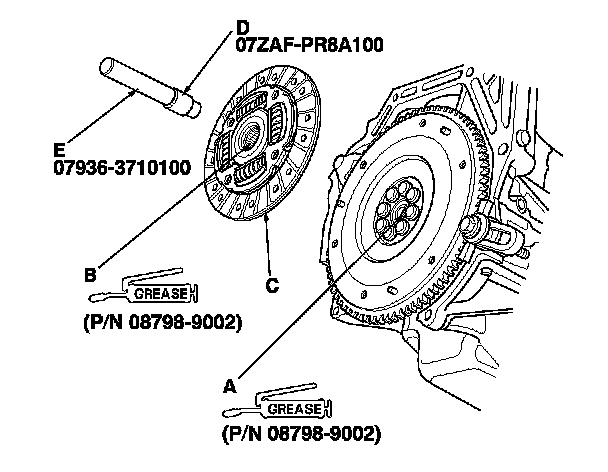 D
07ZAF-PR8A100

E
07936-3710100

B
GREASE
(P/N 08798-9002)

C

A
GREASE
(P/N 08798-9002)