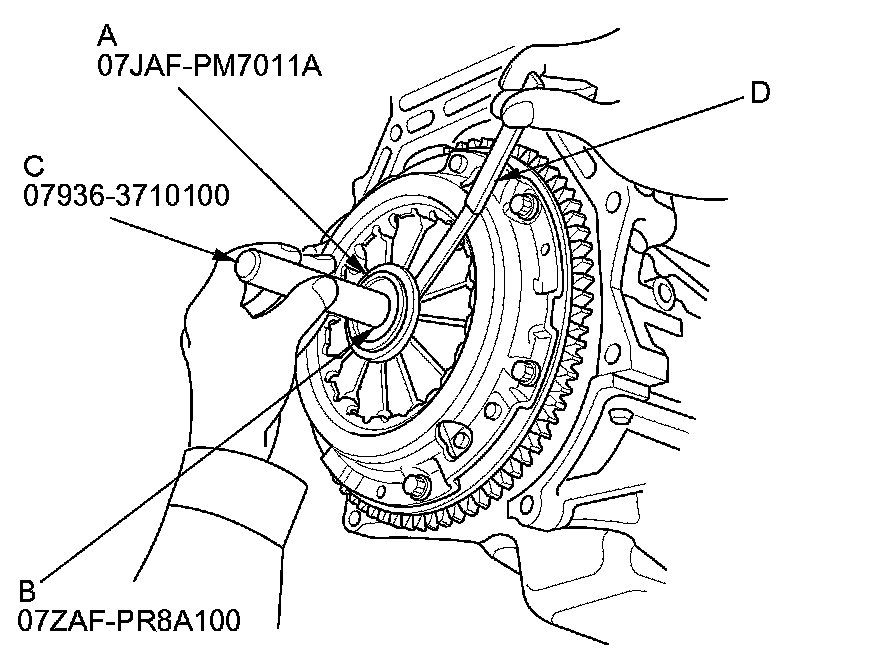 A
07JAF-PM7011A

D

C
07936-3710100

B
07ZAF-PR8A100