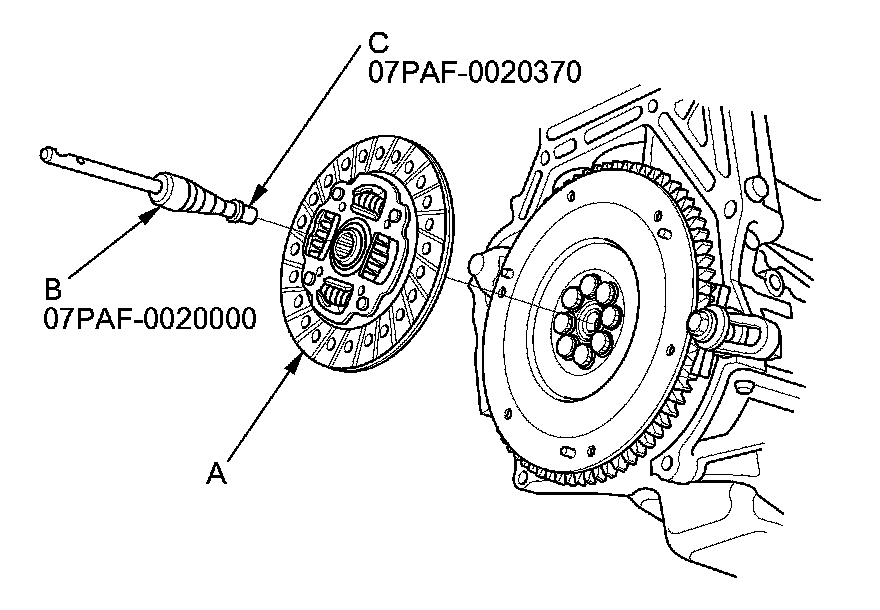 C
07PAF-0020370

B
07PAF-0020000

A