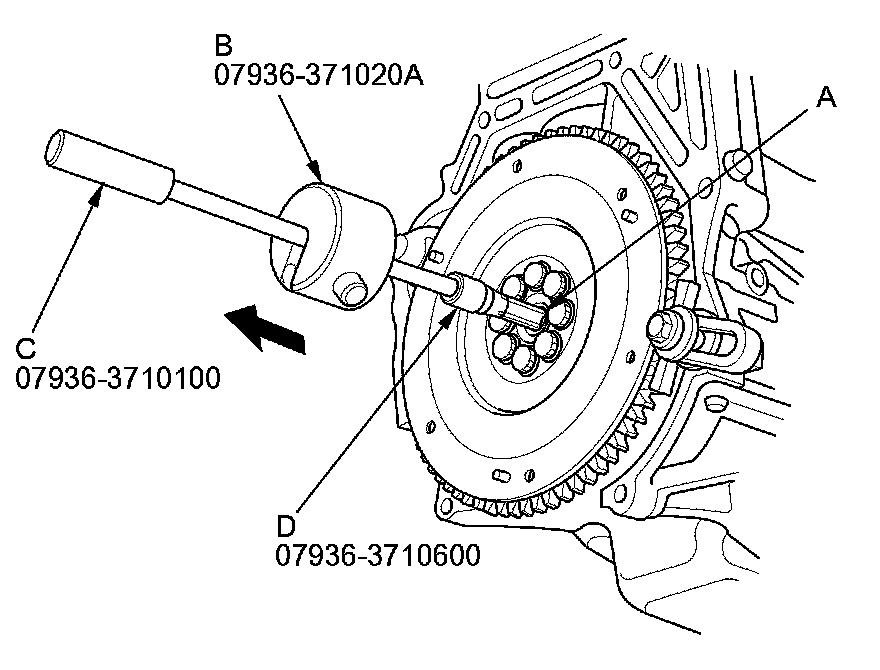 B
07936-371020A

A

C
07936-3710100

D
07936-3710600