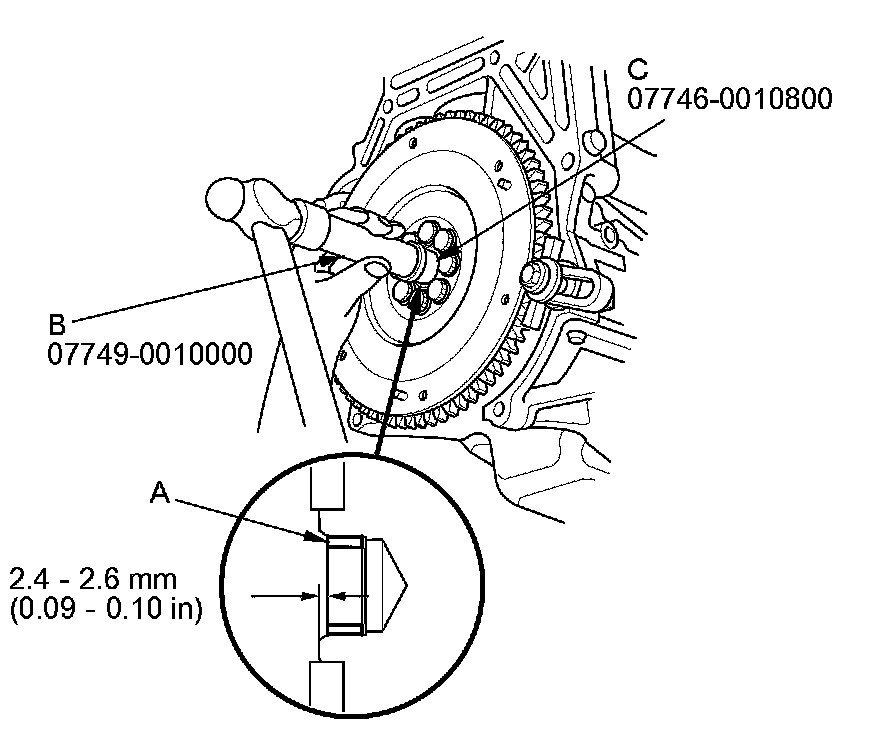 C
07746-0010800

B
07749-0010000

A

2.4 - 2.6 mm
(0.09 - 0.10 in)