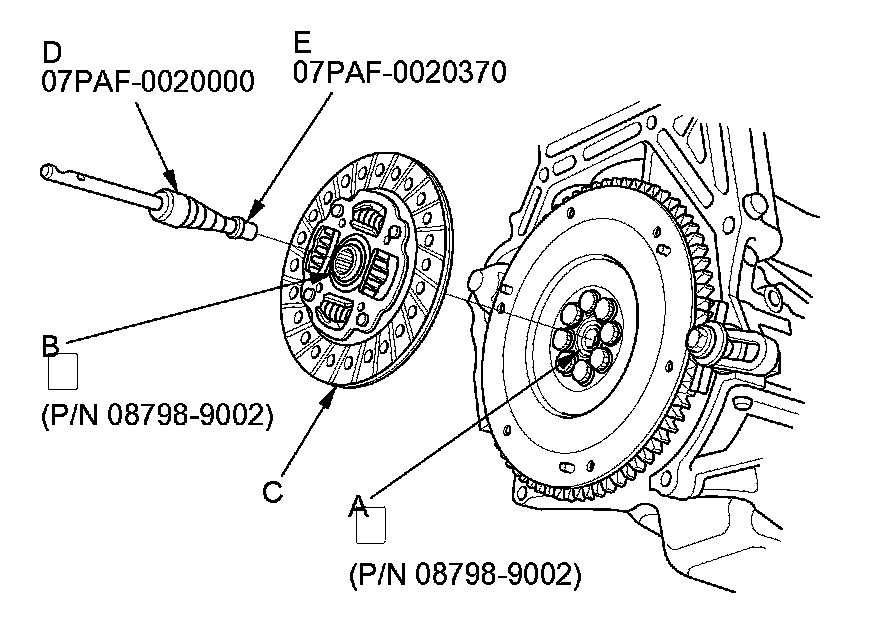 D
07PAF-0020000

E
07PAF-0020370

B
(P/N 08798-9002)

C

A
(P/N 08798-9002)