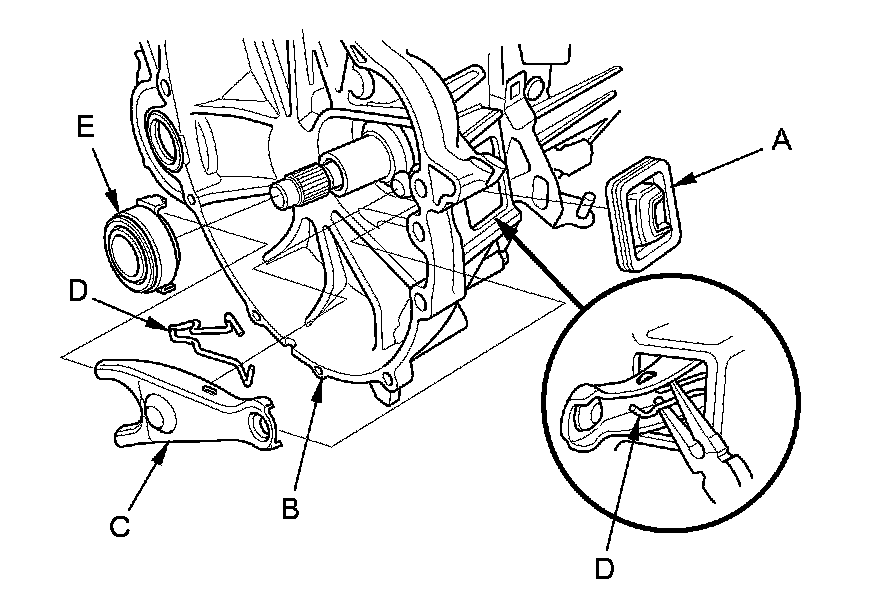 E
A
D
C
B
D