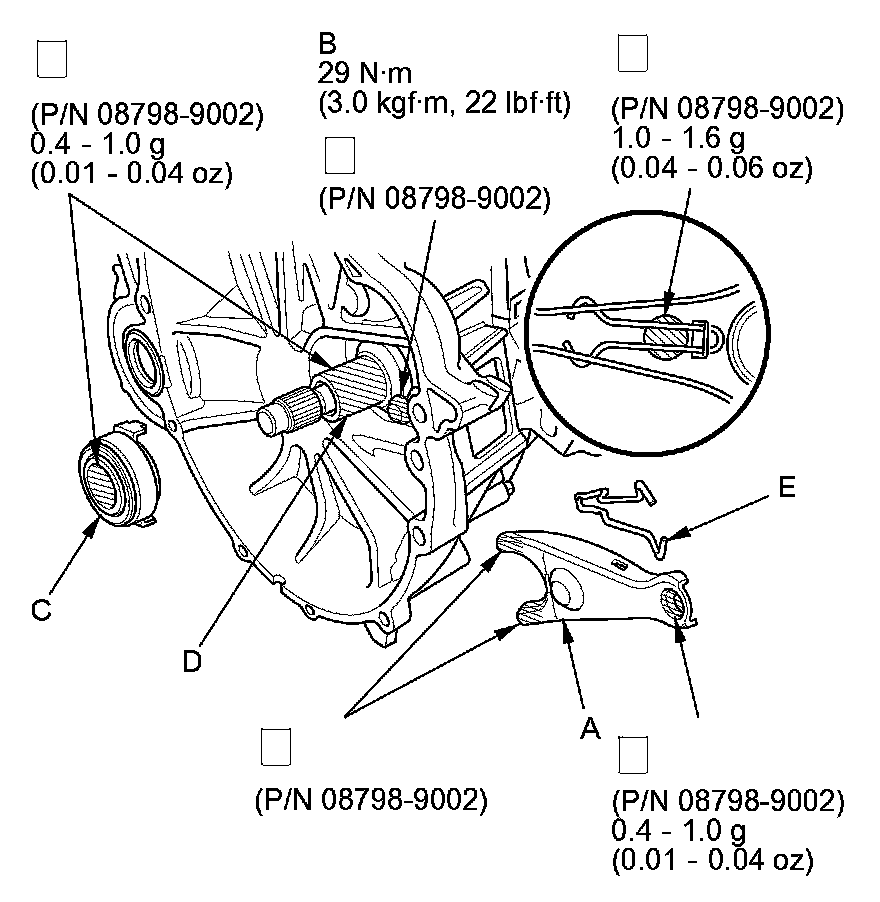 (P/N 08798-9002)
0.4 - 1.0 g
(0.01 - 0.04 oz)

B
29 N·m
(3.0 kgf·m, 22 lbf·ft)

(P/N 08798-9002)

(P/N 08798-9002)
1.0 - 1.6 g
(0.04 - 0.06 oz)

E

C

D

A

(P/N 08798-9002)

(P/N 08798-9002)
0.4 - 1.0 g
(0.01 - 0.04 oz)