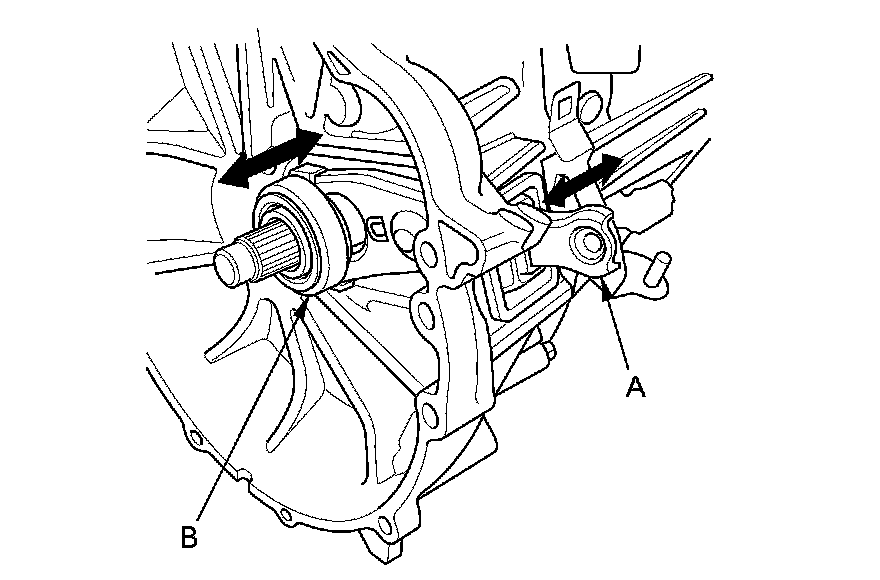 A

B