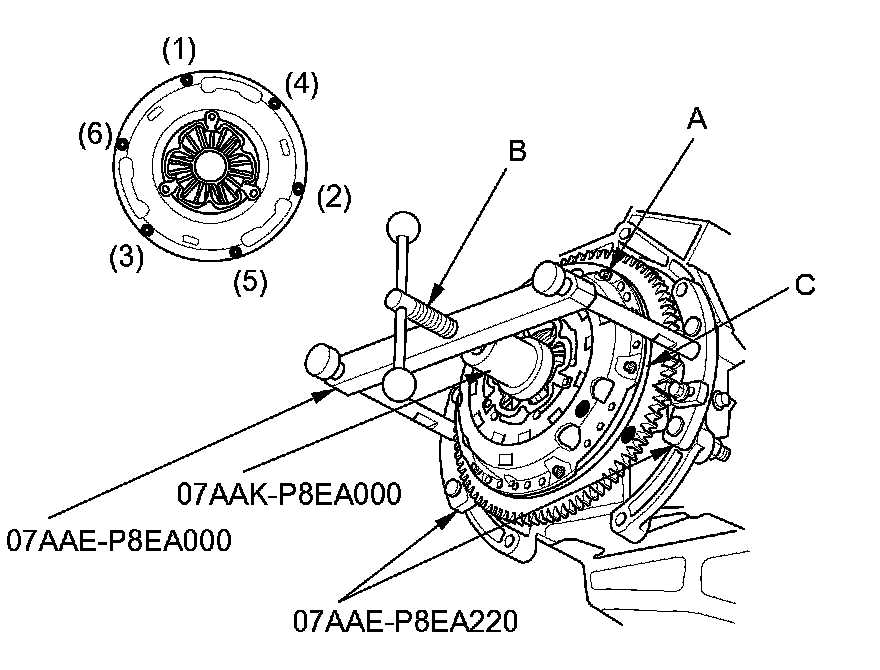 (1)
(4)
(6)
(2)
(3)
(5)
A
B
C
07AAK-P8EA000
07AAE-P8EA000
07AAE-P8EA220