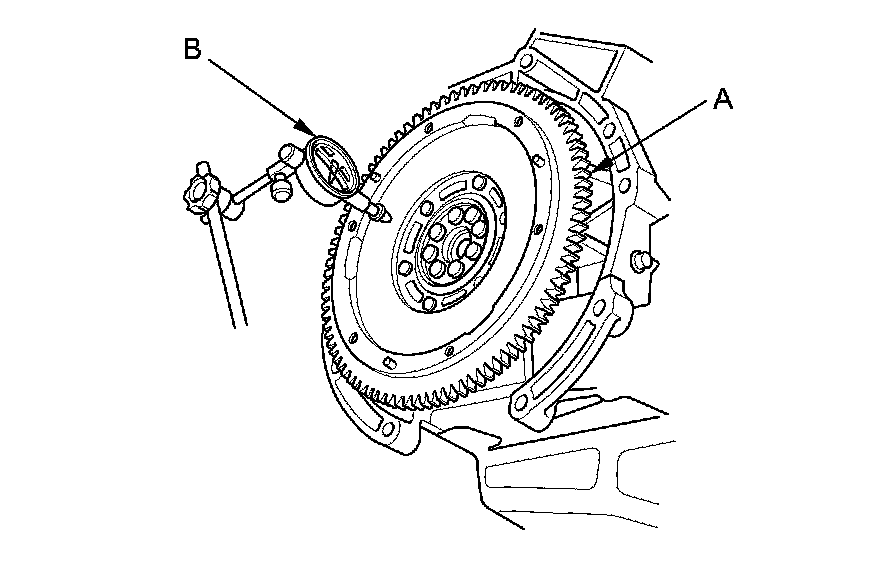 B

A