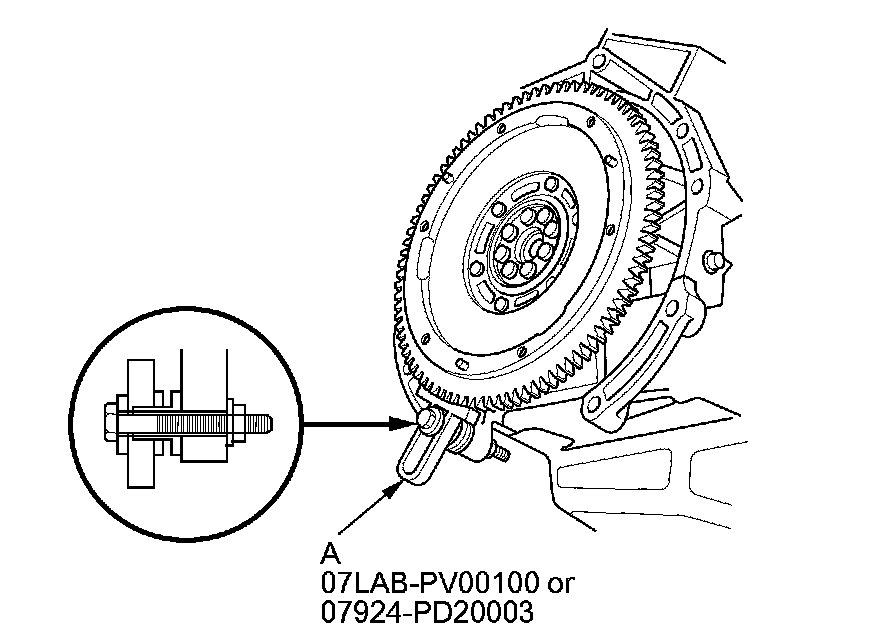 A
07LAB-PV00100 or
07924-PD20003